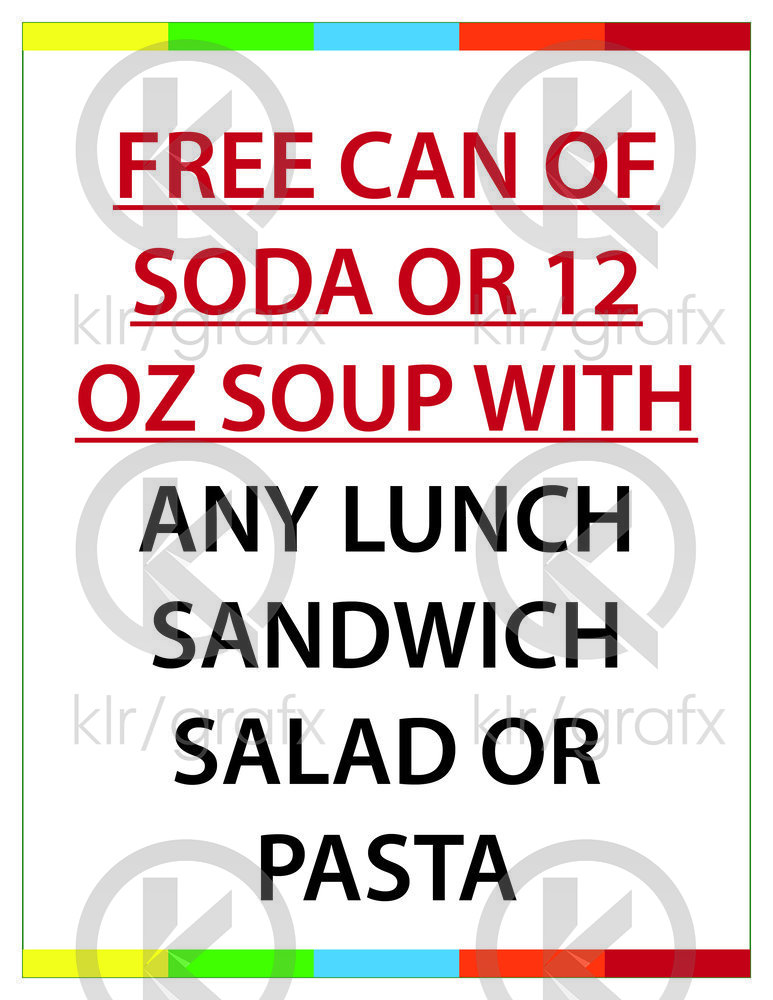 FREE CAN OF SODA OR 12 OZ SOUP WITH

ANY LUNCH SANDWICH SALAD OR PASTA

klr/grafx